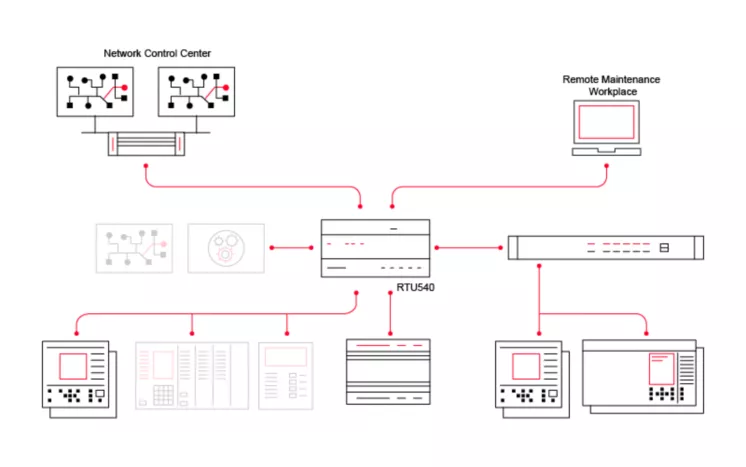 Network Control Center

Remote Maintenance Workplace

RTU540